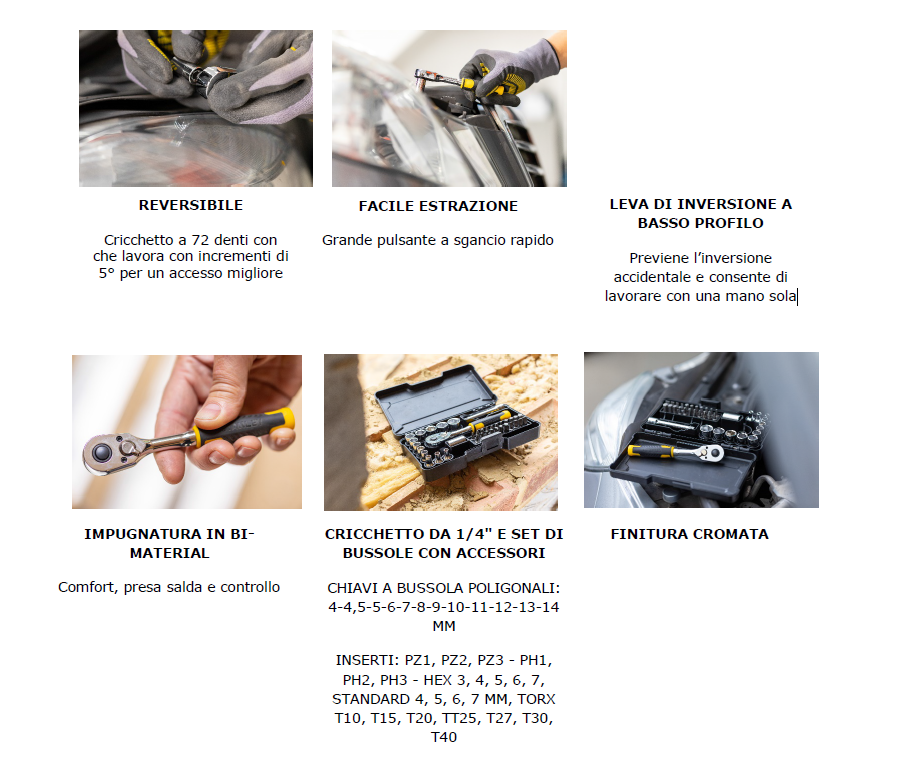 REVERSIBILE

Cricchetto a 72 denti con che lavora con incrementi di 5° per un accesso migliore

FACILE ESTRAZIONE

Grande pulsante a sgancio rapido

LEVA DI INVERSIONE A BASSO PROFILO

Previene l'inversione accidentale e consente di lavorare con una mano sola

IMPUGNATURA IN BI-MATERIAL

Comfort, presa salda e controllo

CRICCHETTO DA 1/4" E SET DI BUSSOLE CON ACCESSORI

CHIAVI A BUSSOLA POLIGONALI: 4-4,5-5-6-7-8-9-10-11-12-13-14 MM

INSERTI: PZ1, PZ2, PZ3 - PH1, PH2, PH3 - HEX 3, 4, 5, 6, 7, STANDARD 4, 5, 6, 7 MM, TORX T10, T15, T20, TT25, T27, T30, T40

FINITURA CROMATA